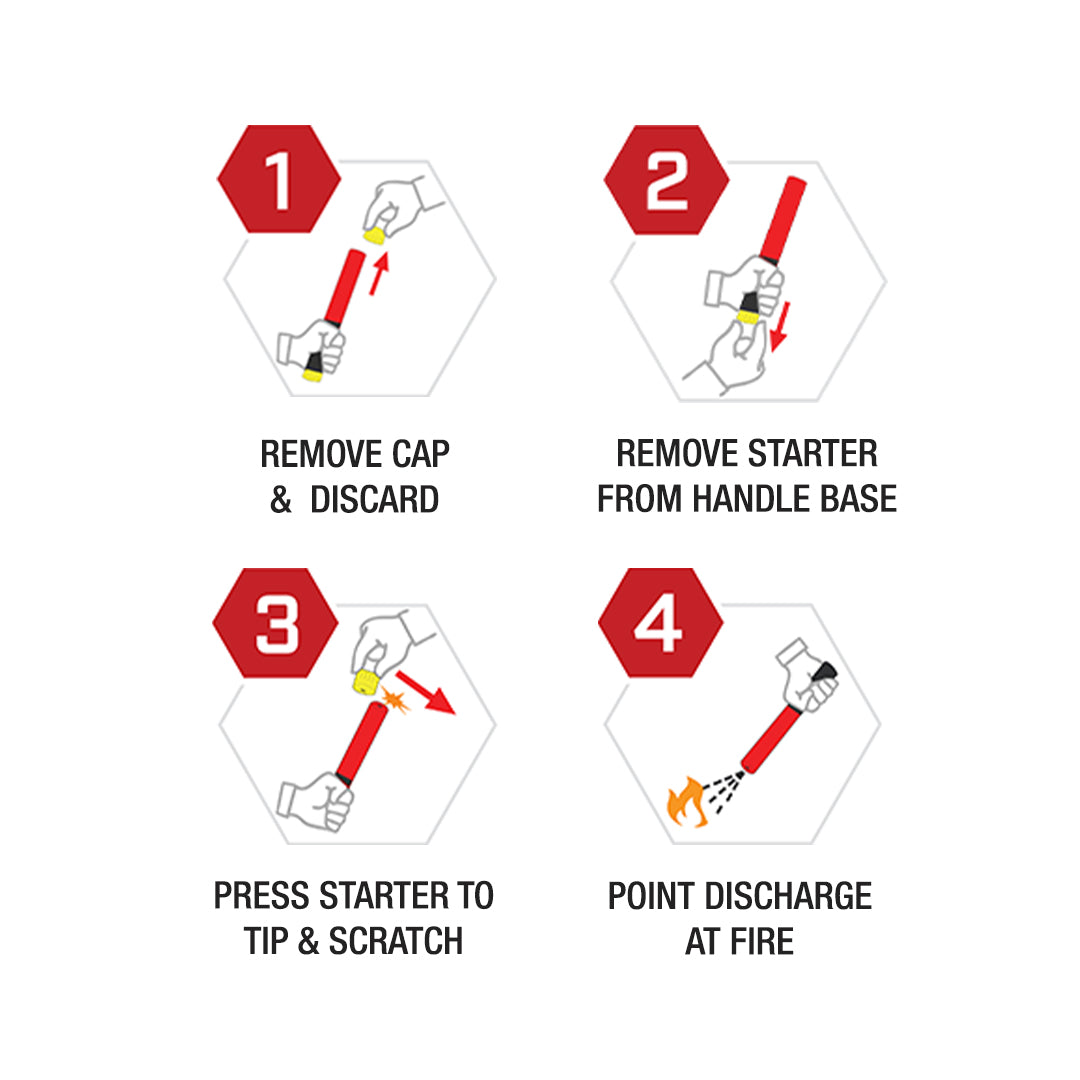 1

REMOVE CAP & DISCARD

2

REMOVE STARTER FROM HANDLE BASE

3

PRESS STARTER TO TIP & SCRATCH

4

POINT DISCHARGE AT FIRE